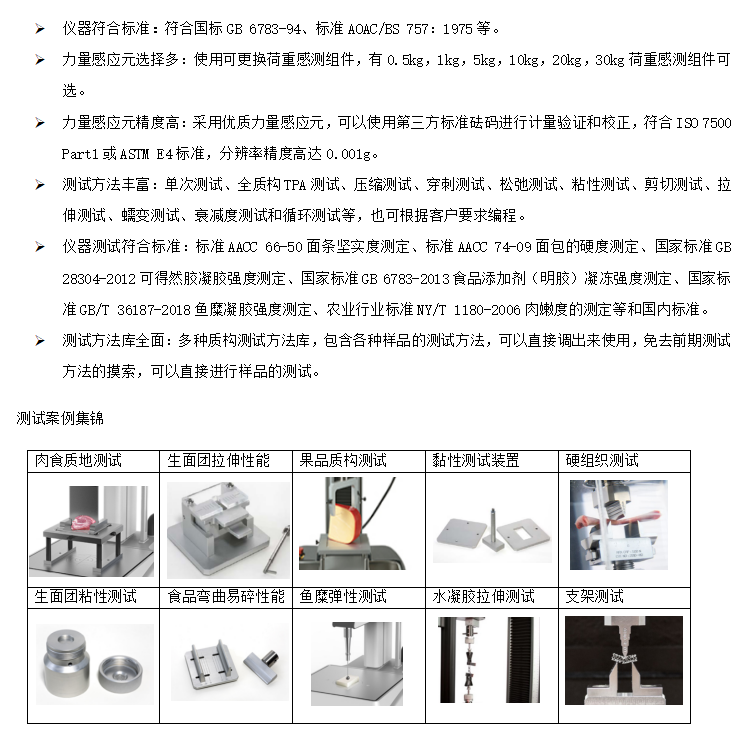 ➤ 仪器符合标准：符合国标 GB 6783-94、标准 AOAC/BS 757：1975 等。

➤ 力量感应元选择多：使用可更换荷重感测组件，有 0.5kg，1kg，5kg，10kg，20kg，30kg 荷重感测组件可选。

➤ 力量感应元精度高：采用优质力量感应元，可以使用第三方标准砝码进行计量验证和校正，符合 ISO 7500 Part1 或 ASTM E4 标准，分辨率精度高达 0.001g。

➤ 测试方法丰富：单次测试、全质构 TPA 测试、压缩测试、穿刺测试、松弛测试、粘性测试、剪切测试、拉伸测试、蠕变测试、衰减度测试和循环测试等，也可根据客户要求编程。

➤ 仪器测试符合标准：标准 AACC 66-50 面条坚实度测定、标准 AACC 74-09 面包的硬度测定、国家标准 GB 28304-2012 可得然胶凝胶强度测定、国家标准 GB 6783-2013 食品添加剂（明胶）凝冻强度测定、国家标准 GB/T 36187-2018 鱼糜凝胶强度测定、农业行业标准 NY/T 1180-2006 肉嫩度的测定等和国内标准。

➤ 测试方法库全面：多种质构测试方法库，包含各种样品的测试方法，可以直接调出来使用，免去前期测试方法的摸索，可以直接进行样品的测试。

测试案例集锦

| 肉食质地测试 | 生面团拉伸性能 | 果品质构测试 | 黏性测试装置 | 硬组织测试 |
|---|---|---|---|---|
| | | | | |
| 生面团粘性测试 | 食品弯曲易碎性能 | 鱼糜弹性测试 | 水凝胶拉伸测试 | 支架测试 |
| | | | | |