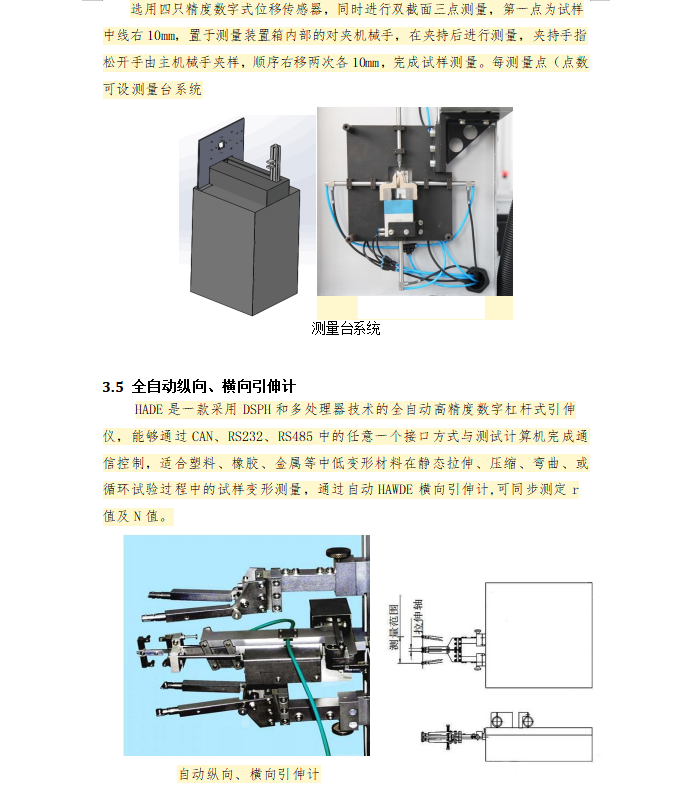 选用四只精度数字式位移传感器，同时进行双截面三点测量，第一点为试样中线右 10mm，置于测量装置箱内部的对夹机械手，在夹持后进行测量，夹持手指松开手由主机械手夹样，顺序右移两次各 10mm，完成试样测量。每测量点（点数可设测量台系统

测量台系统

3.5 全自动纵向、横向引伸计

HADE 是一款采用 DSPH 和多处理器技术的全自动高精度数字杠杆式引伸仪，能够通过 CAN、RS232、RS485 中的任意一个接口方式与测试计算机完成通信控制，适合塑料、橡胶、金属等中低变形材料在静态拉伸、压缩、弯曲、或循环试验过程中的试样变形测量，通过自动 HAWDE 横向引伸计,可同步测定 r 值及 N 值。

测量范围

拉伸轴

自动纵向、横向引伸计