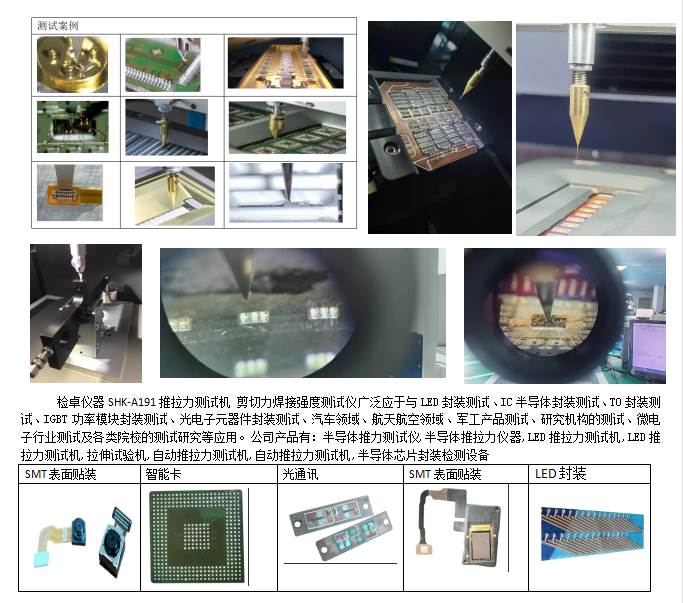 测试案例

检卓仪器 SHK-A191 推拉力测试机 剪切力焊接强度测试仪广泛应于与 LED 封装测试、IC 半导体封装测试、TO 封装测试、IGBT 功率模块封装测试、光电子元器件封装测试、汽车领域、航天航空领域、军工产品测试、研究机构的测试、微电子行业测试及各类院校的测试研究等应用。公司产品有：半导体推力测试仪,半导体推拉力仪器,LED 推拉力测试机,LED 推拉力测试机,拉伸试验机,自动推拉力测试机,自动推拉力测试机,半导体芯片封装检测设备

| SMT 表面贴装 | 智能卡 | 光通讯 | SMT 表面贴装 | LED 封装 |
|---|---|---|---|---|
| | | | | |